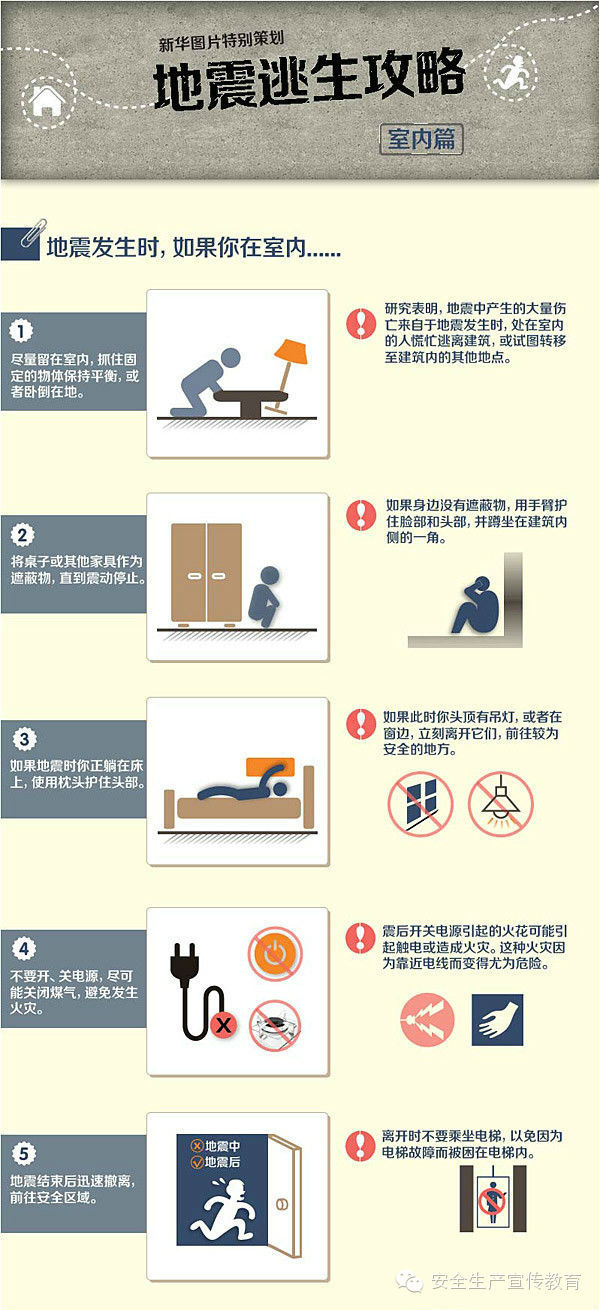 新华图片特别策划

地震逃生攻略

室内篇

地震发生时，如果你在室内......

1

尽量留在室内，抓住固定的物体保持平衡，或者卧倒在地。

研究表明，地震中产生的大量伤亡来自于地震发生时，处在室内的人慌忙逃离建筑，或试图转移至建筑内的其他地点。

2

将桌子或其他家具作为遮蔽物，直到震动停止。

如果身边没有遮蔽物，用手臂护住脸部和头部，并蹲坐在建筑内侧的一角。

3

如果地震时你正躺在床上，使用枕头护住头部。

如果此时你头顶有吊灯，或者在窗边，立刻离开它们，前往较为安全的地方。

4

不要开、关电源，尽可能关闭煤气，避免发生火灾。

震后开关电源引起的火花可能引起触电或造成火灾。这种火灾因为靠近电线而变得尤为危险。

5

地震结束后迅速撤离，前往安全区域。

地震中

地震后

离开时不要乘坐电梯，以免因为电梯故障而被困在电梯内。

安全生产宣传教育