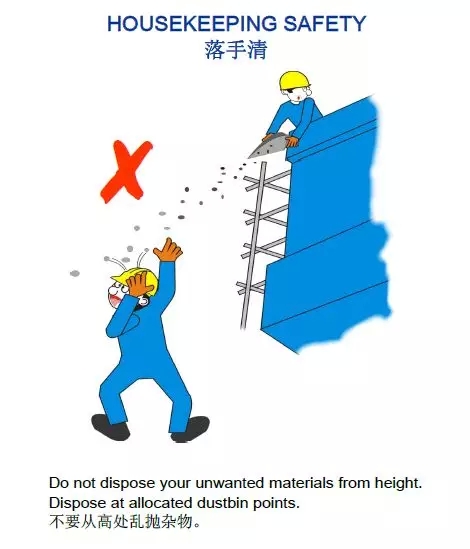 HOUSEKEEPING SAFETY
落手清

Do not dispose your unwanted materials from height.
Dispose at allocated dustbin points.
不要从高处乱抛杂物。